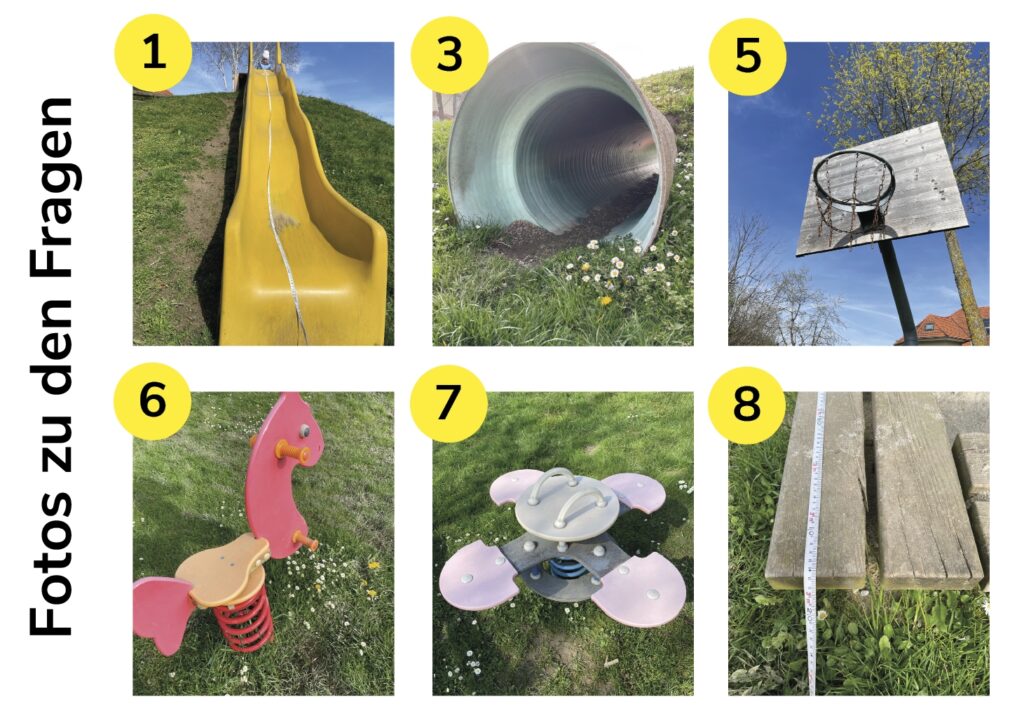 Fotos zu den Fragen

1

3

5

6

7

8